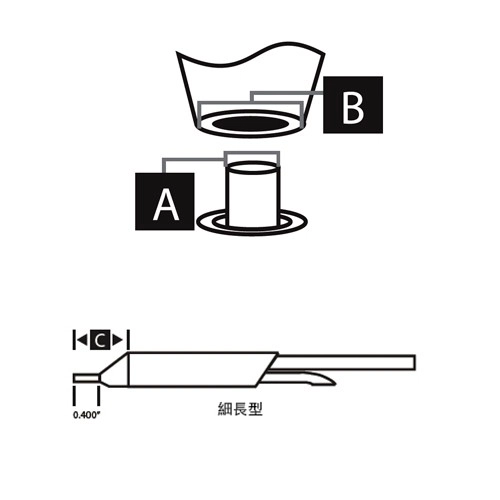 B

A

C

0.400"

細長型